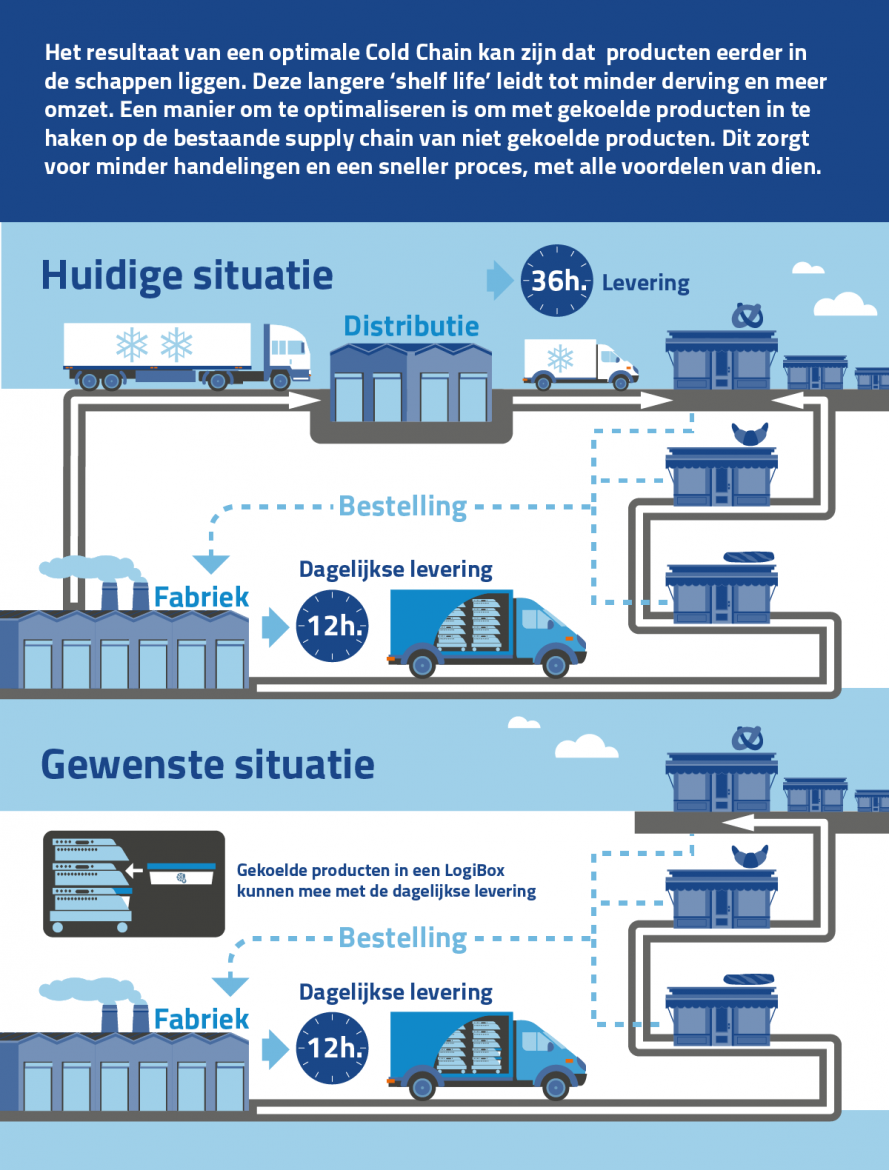 Het resultaat van een optimale Cold Chain kan zijn dat producten eerder in de schappen liggen. Deze langere 'shelf life' leidt tot minder derving en meer omzet. Een manier om te optimaliseren is om met gekoelde producten in te haken op de bestaande supply chain van niet gekoelde producten. Dit zorgt voor minder handelingen en een sneller proces, met alle voordelen van dien.

Huidige situatie

36h. Levering

Distributie

Bestelling

Fabriek

Dagelijkse levering

12h.

Gewenste situatie

Gekoelde producten in een LogiBox kunnen mee met de dagelijkse levering

Bestelling

Fabriek

Dagelijkse levering

12h.