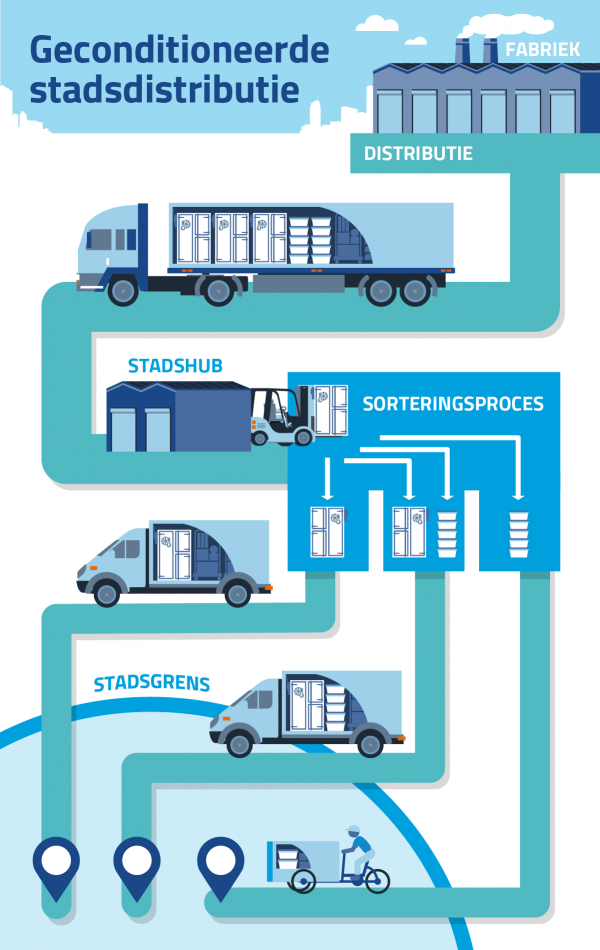 Geconditioneerde stadsdistributie

FABRIEK

DISTRIBUTIE

STADSHUB

SORTERINGSPROCES

STADSGRENS